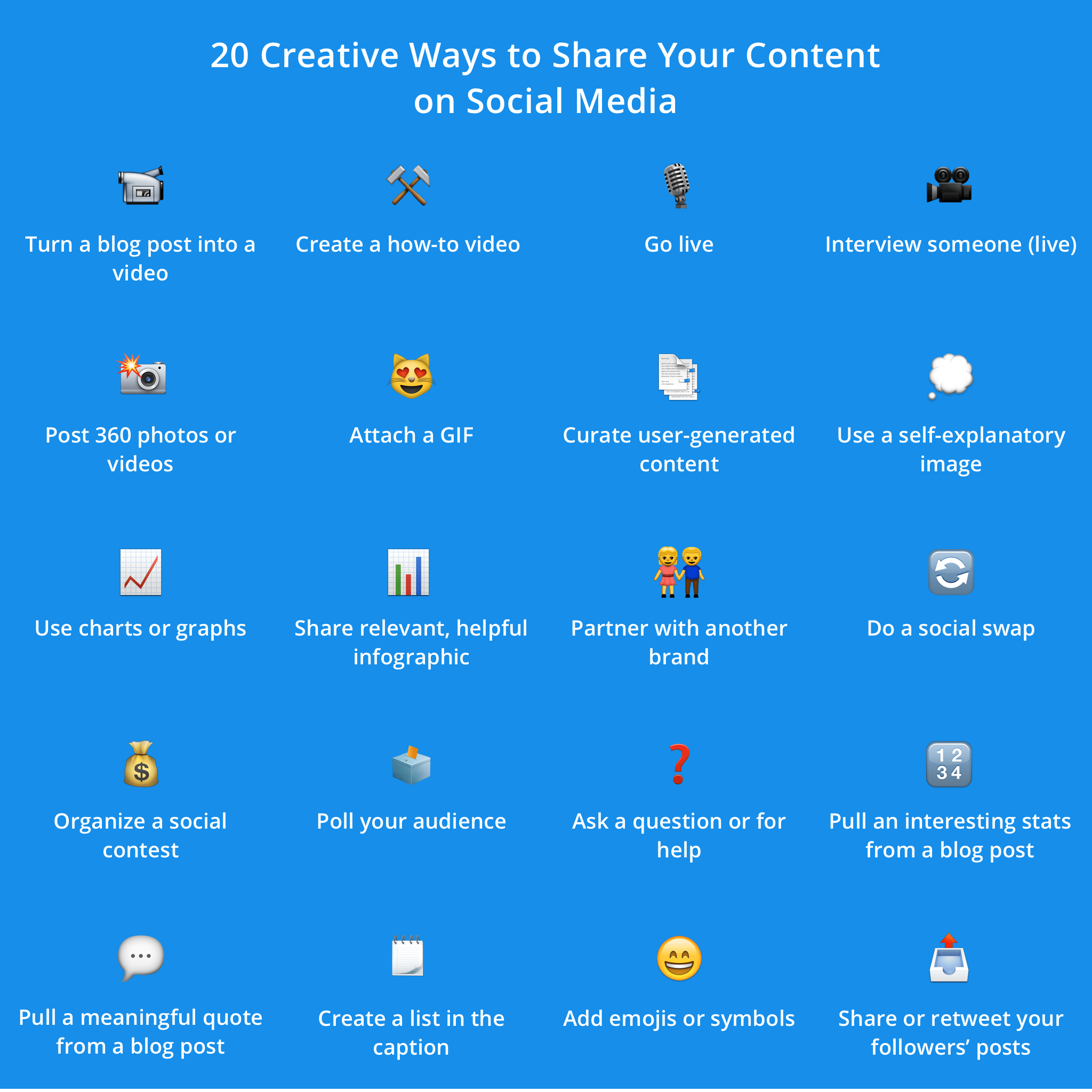 20 Creative Ways to Share Your Content on Social Media

Turn a blog post into a video

Create a how-to video

Go live

Interview someone (live)

Post 360 photos or videos

Attach a GIF

Curate user-generated content

Use a self-explanatory image

Use charts or graphs

Share relevant, helpful infographic

Partner with another brand

Do a social swap

Organize a social contest

Poll your audience

Ask a question or for help

1 2
3 4

Pull an interesting stats from a blog post

Pull a meaningful quote from a blog post

Create a list in the caption

Add emojis or symbols

Share or retweet your followers' posts